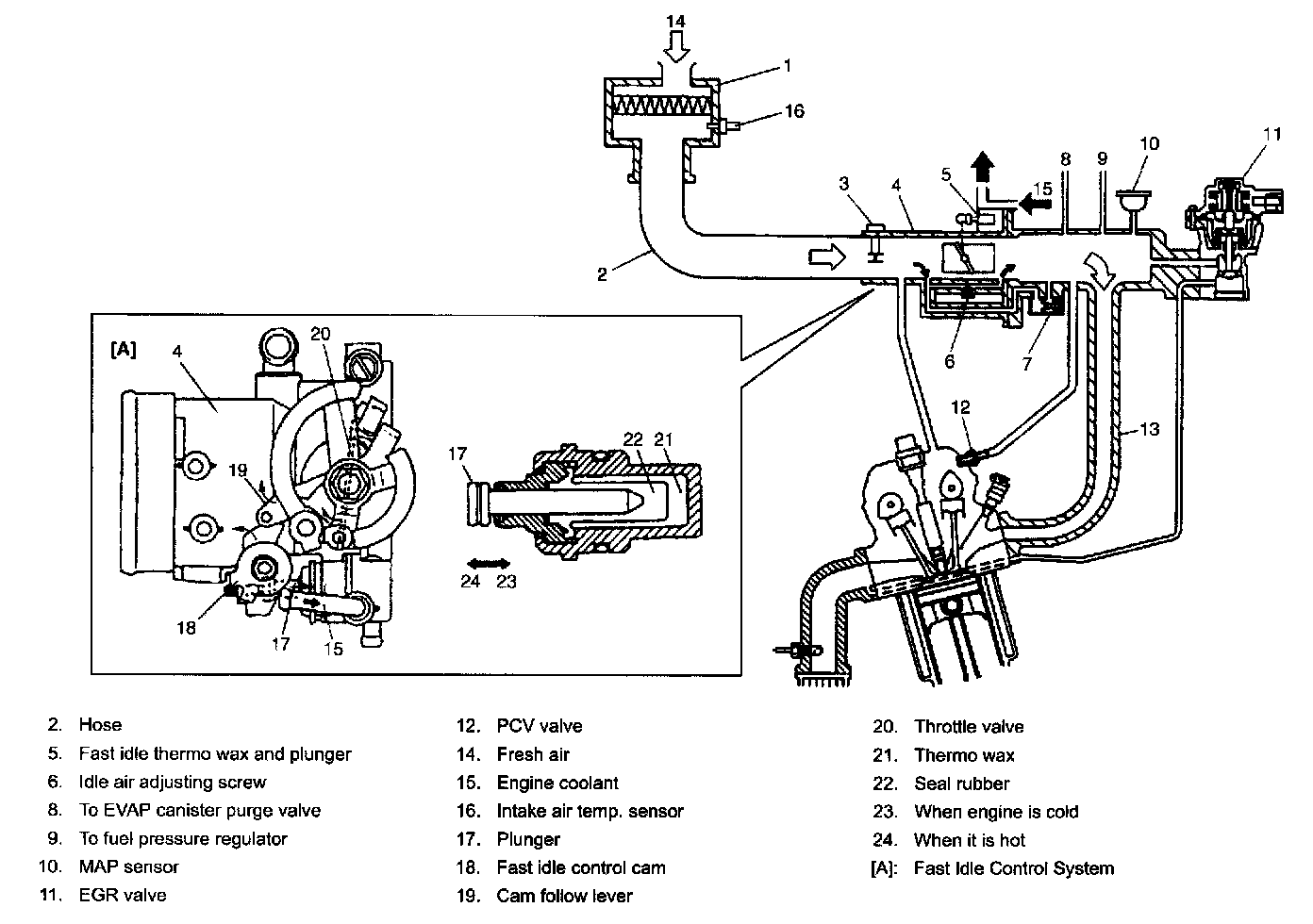 14
1
16
3
4
5
15
8
9
10
11
2
6
7
12
13
[A]
4
20
19
18
17
15
17
22
21
24
23

2. Hose
5. Fast idle thermo wax and plunger
6. Idle air adjusting screw
8. To EVAP canister purge valve
9. To fuel pressure regulator
10. MAP sensor
11. EGR valve

12. PCV valve
14. Fresh air
15. Engine coolant
16. Intake air temp. sensor
17. Plunger
18. Fast idle control cam
19. Cam follow lever

20. Throttle valve
21. Thermo wax
22. Seal rubber
23. When engine is cold
24. When it is hot
[A]: Fast Idle Control System