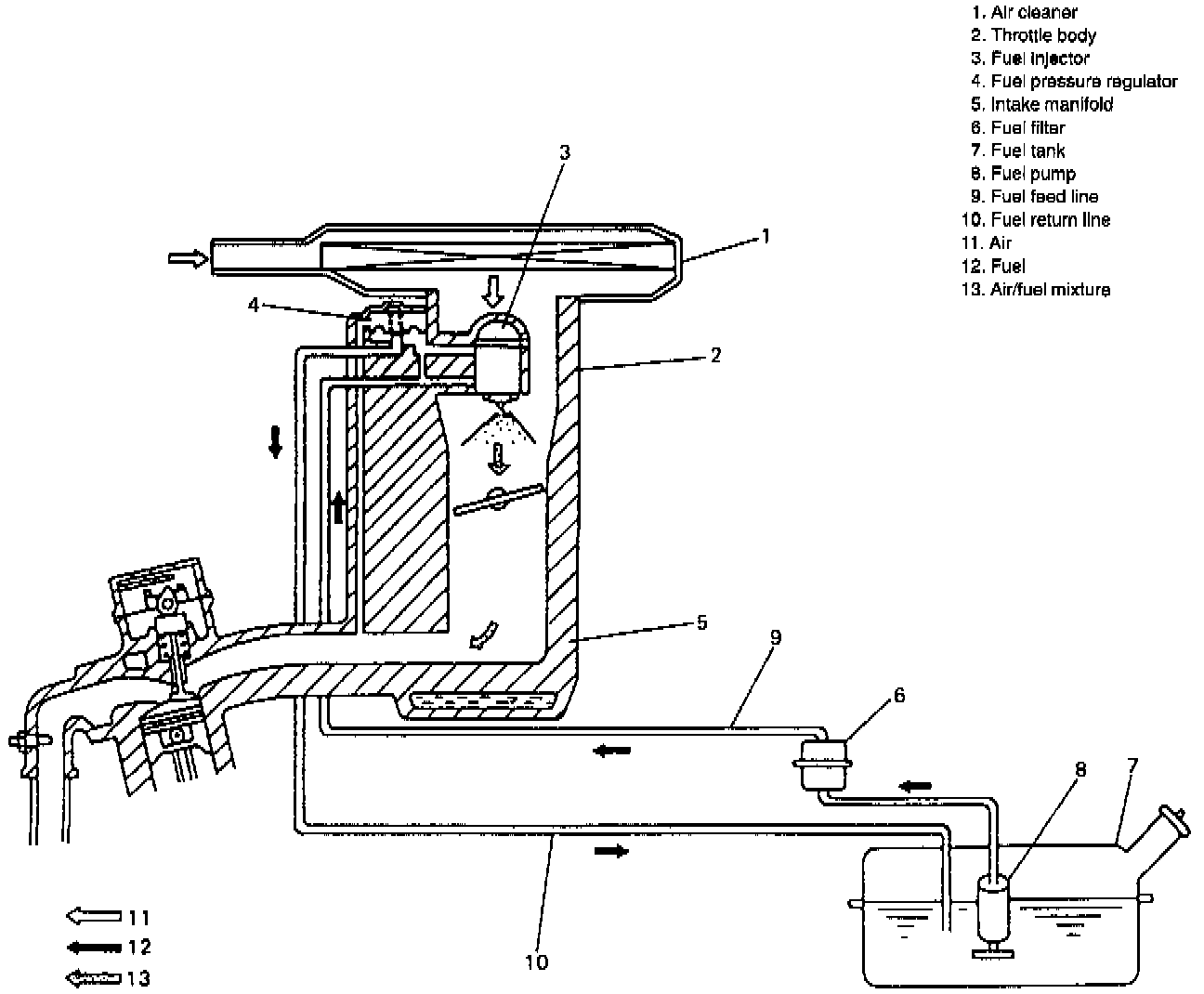 1. Air cleaner
2. Throttle body
3. Fuel injector
4. Fuel pressure regulator
5. Intake manifold
6. Fuel filter
7. Fuel tank
8. Fuel pump
9. Fuel feed line
10. Fuel return line
11. Air
12. Fuel
13. Air/fuel mixture

3
1
4
2
5
9
6
8
7
10
11
12
13