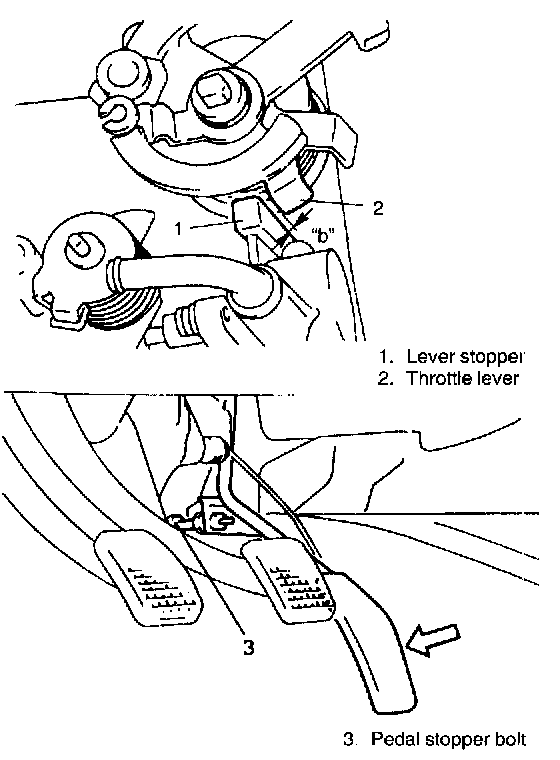 2
1
"b"

1. Lever stopper
2. Throttle lever

3

3. Pedal stopper bolt