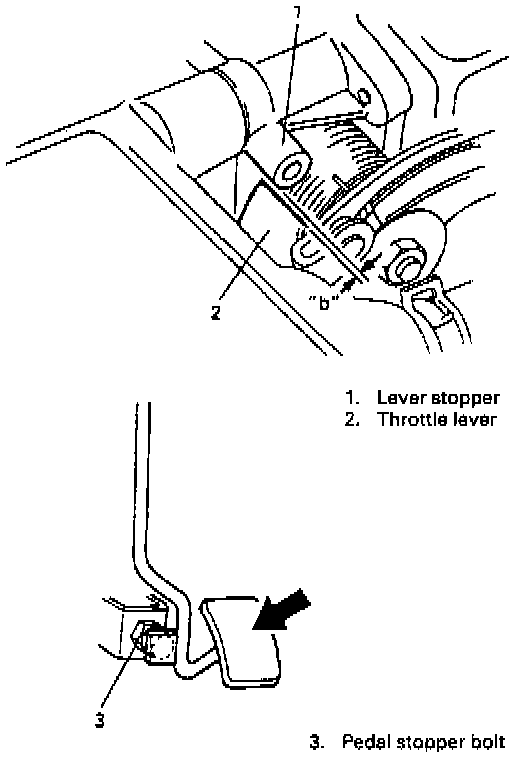 1

2

"b"

1. Lever stopper
2. Throttle lever

3

3. Pedal stopper bolt