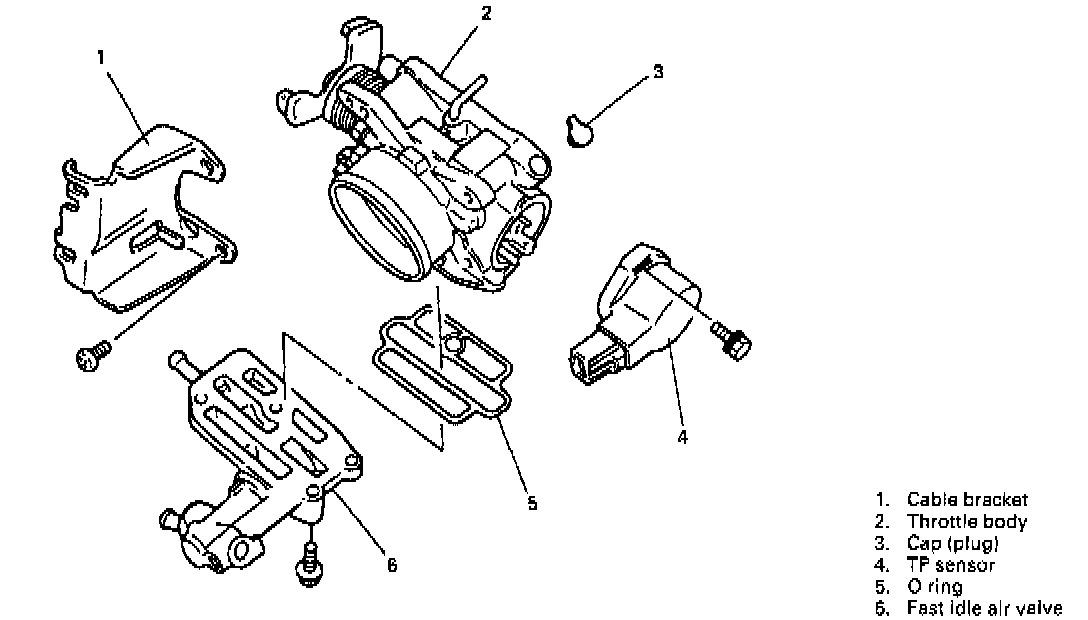 1
2
3
4
5
6

1. Cable bracket
2. Throttle body
3. Cap (plug)
4. TP sensor
5. O ring
6. Fast idle air valve