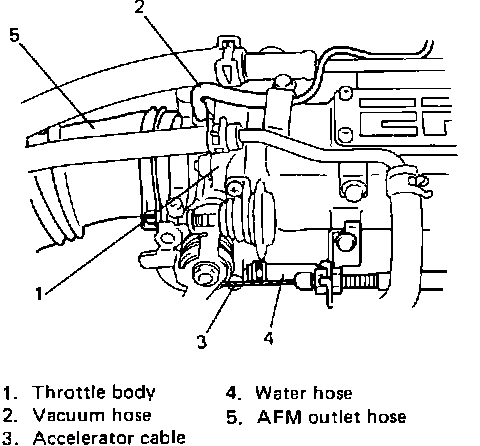 2
5
1
3
4

1. Throttle body
2. Vacuum hose
3. Accelerator cable

4. Water hose
5. AFM outlet hose