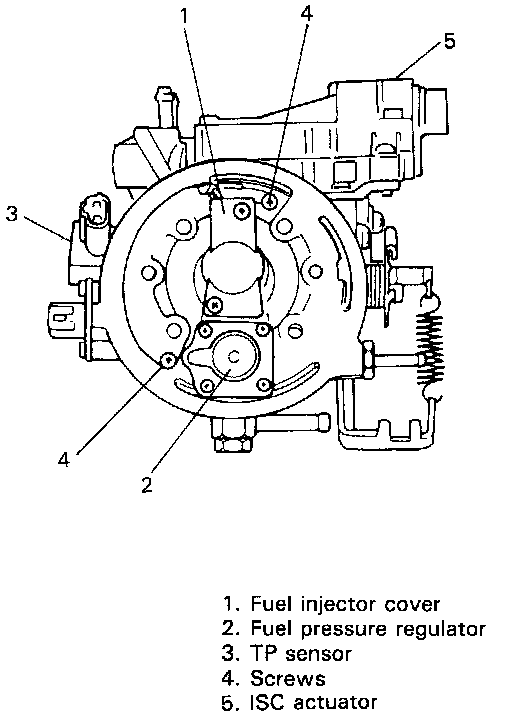 1
4
5
3
4
2

1. Fuel injector cover
2. Fuel pressure regulator
3. TP sensor
4. Screws
5. ISC actuator