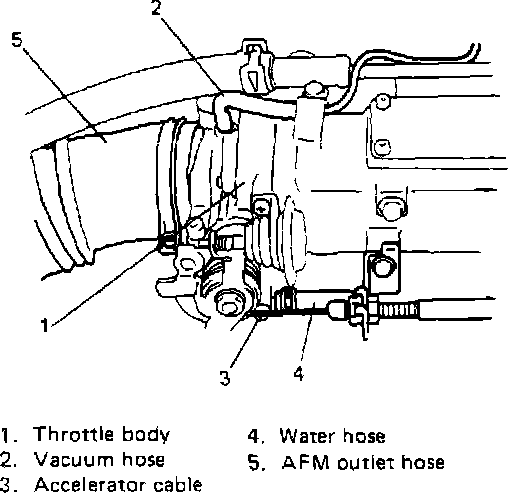 2
5
1
3
4

1. Throttle body
2. Vacuum hose
3. Accelerator cable

4. Water hose
5. AFM outlet hose