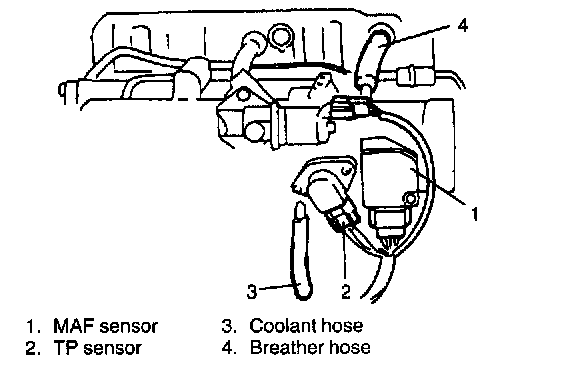 4

1

3

2

1. MAF sensor
2. TP sensor

3. Coolant hose
4. Breather hose