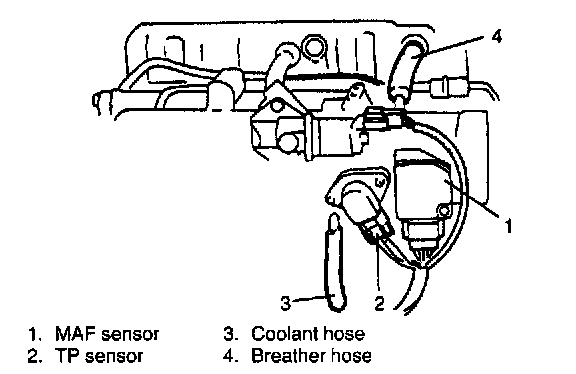 4

1

3

2

1. MAF sensor
2. TP sensor
3. Coolant hose
4. Breather hose