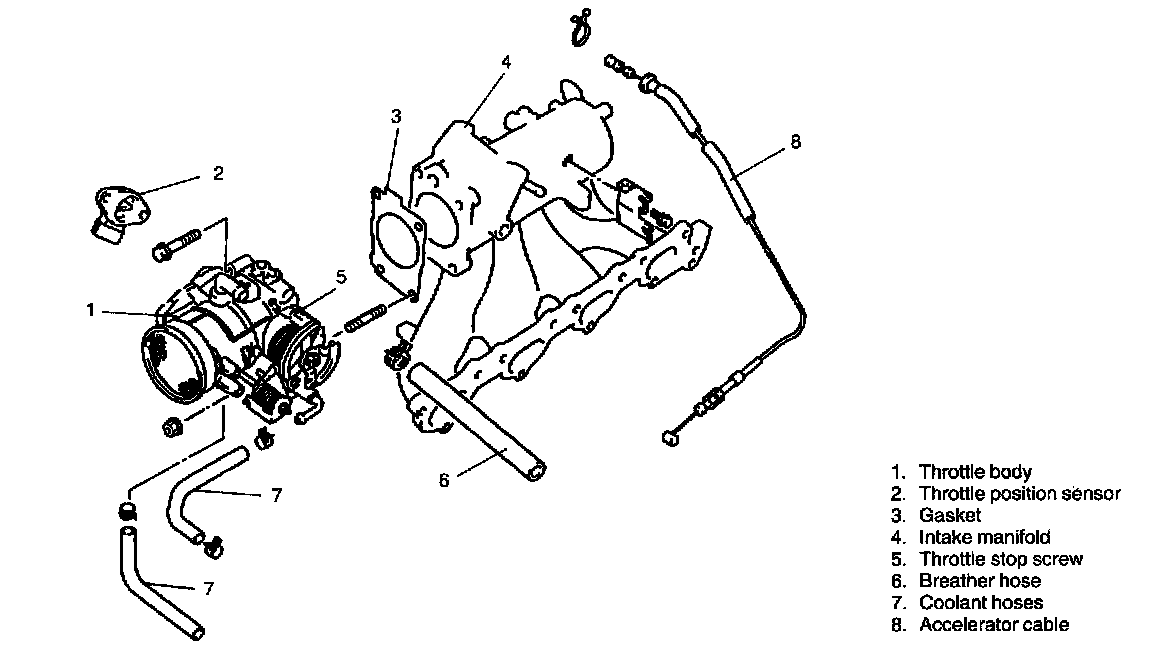 4
3
8
2
5
1
6
7
7

1. Throttle body
2. Throttle position sensor
3. Gasket
4. Intake manifold
5. Throttle stop screw
6. Breather hose
7. Coolant hoses
8. Accelerator cable