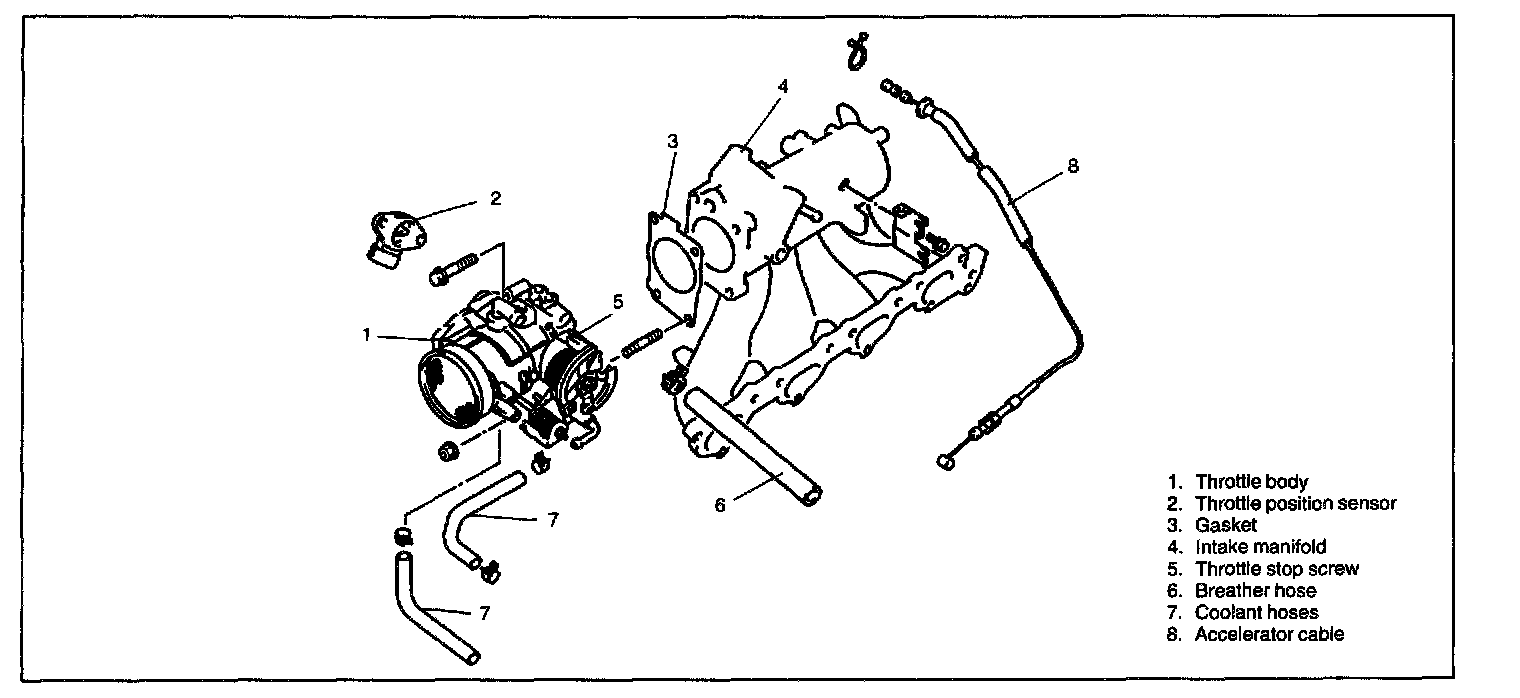 4
3
8
2
5
1
6
7
7

1. Throttle body
2. Throttle position sensor
3. Gasket
4. Intake manifold
5. Throttle stop screw
6. Breather hose
7. Coolant hoses
8. Accelerator cable