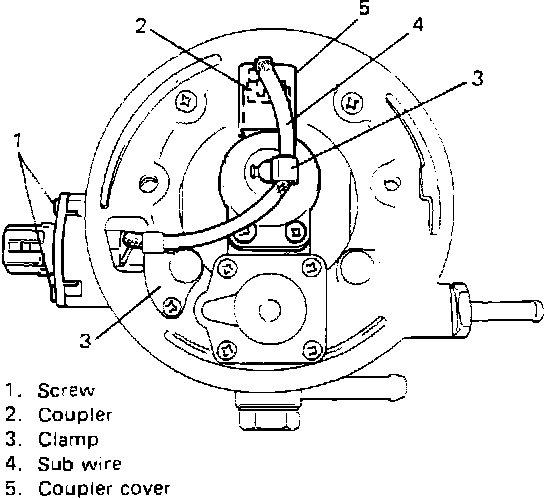 2
5
4
3
1
3

1. Screw
2. Coupler
3. Clamp
4. Sub wire
5. Coupler cover