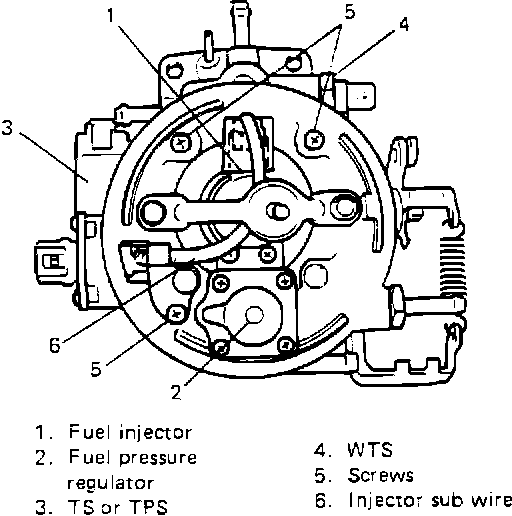 1
5
4
3
6
5
2

1. Fuel injector
2. Fuel pressure regulator
3. TS or TPS

4. WTS
5. Screws
6. Injector sub wire