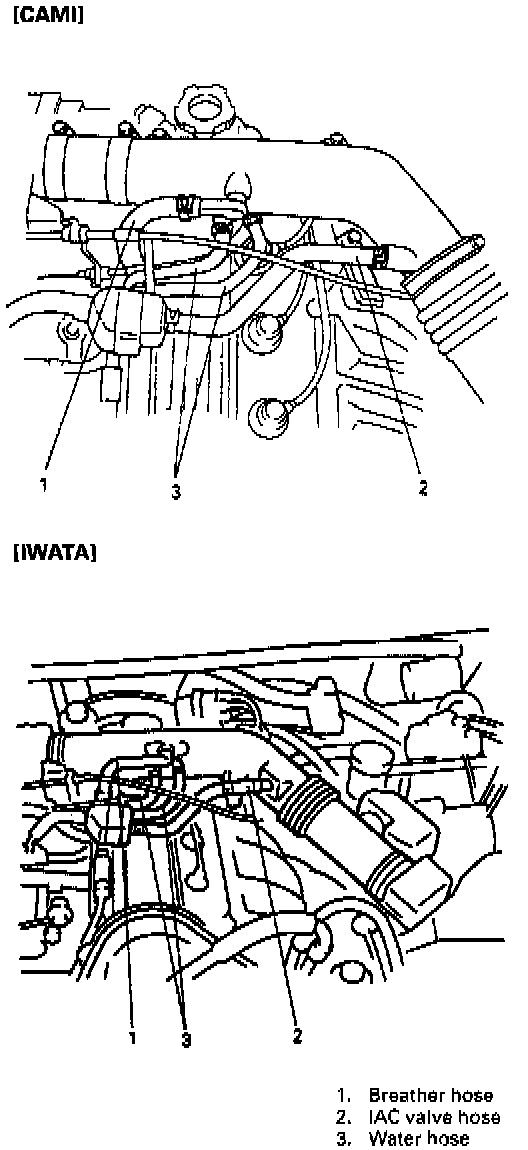 [CAMI]

1
3
2

[IWATA]

1
3
2

1. Breather hose
2. IAC valve hose
3. Water hose