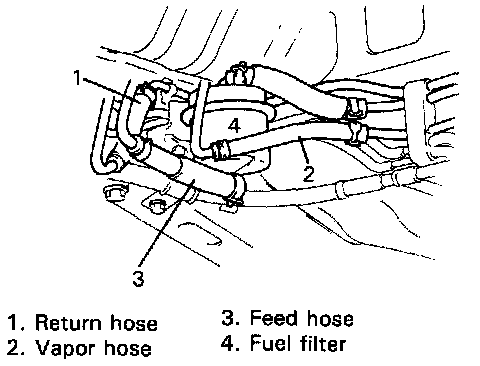 1

4

2

3

1. Return hose
2. Vapor hose

3. Feed hose
4. Fuel filter