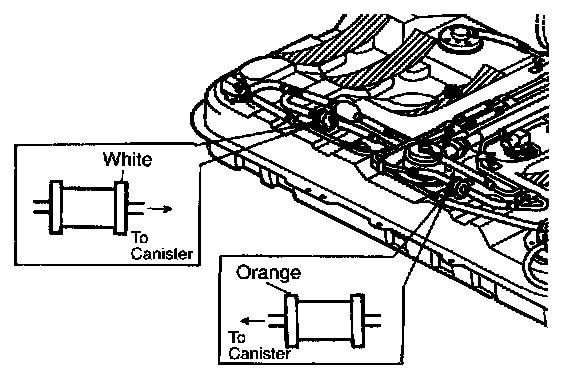 White

To
Canister

Orange

To
Canister