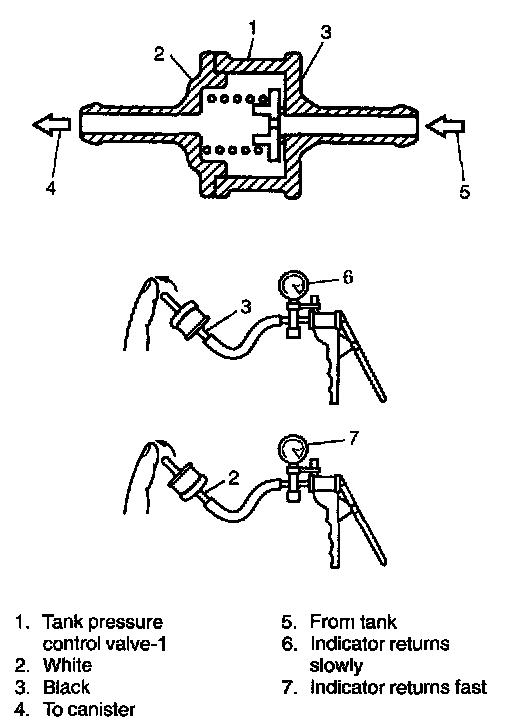 1
2
3
4
5
6
3
7
2

1. Tank pressure control valve-1
2. White
3. Black
4. To canister

5. From tank
6. Indicator returns slowly
7. Indicator returns fast