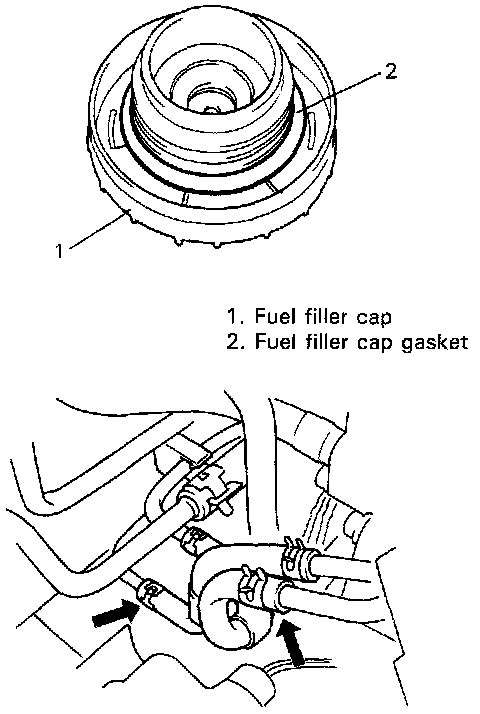 2

1

1. Fuel filler cap
2. Fuel filler cap gasket