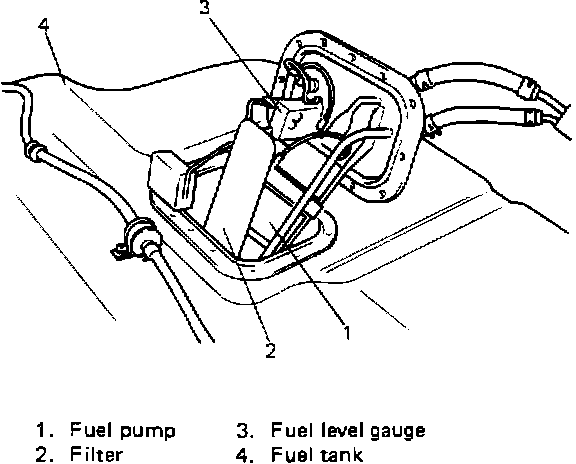 3
4
1
2

1. Fuel pump
2. Filter

3. Fuel level gauge
4. Fuel tank