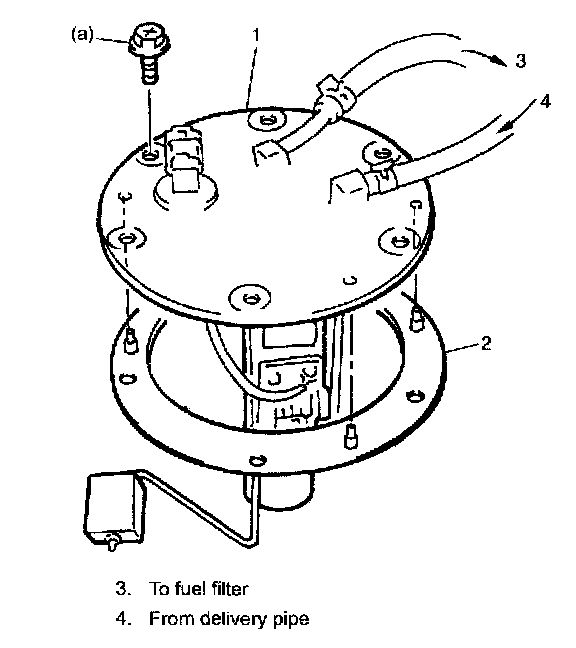 (a)
1
3
4
2

3. To fuel filter
4. From delivery pipe