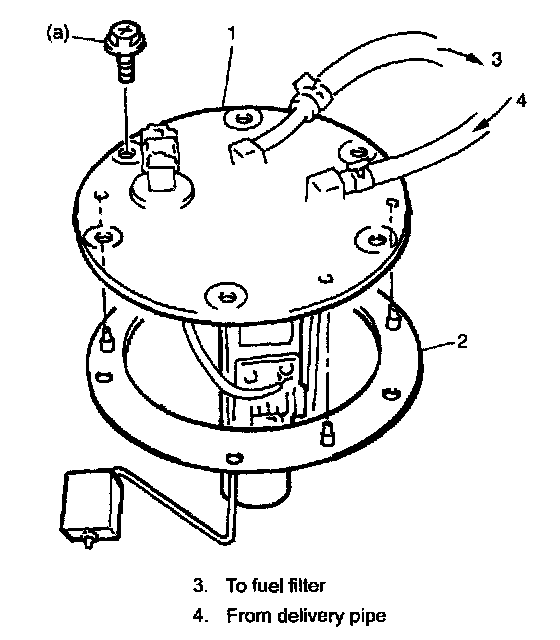 (a)
1
3
4
2

3. To fuel filter
4. From delivery pipe