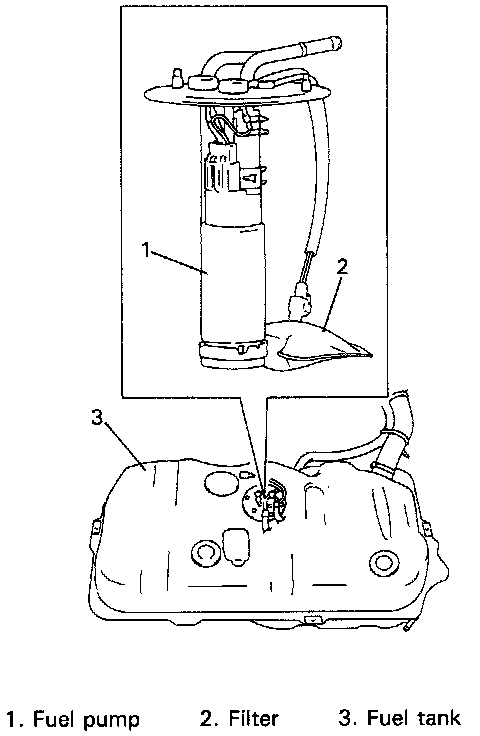 1

2

3

1. Fuel pump 2. Filter 3. Fuel tank