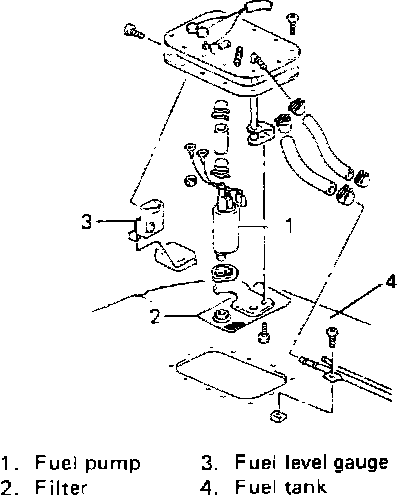 3

1

4

2

1. Fuel pump
2. Filter

3. Fuel level gauge
4. Fuel tank