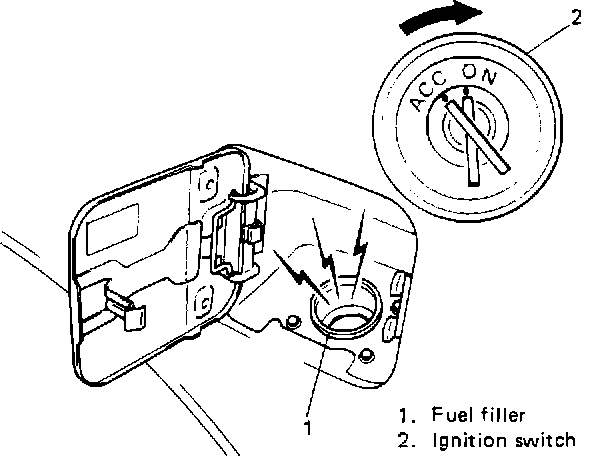 2

ACC ON

1

1. Fuel filler
2. Ignition switch