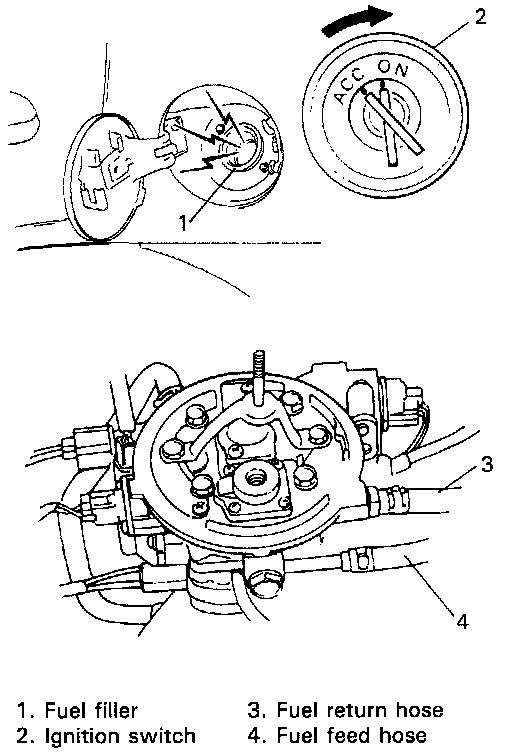 2

ACC ON

1

3

4

1. Fuel filler
2. Ignition switch

3. Fuel return hose
4. Fuel feed hose