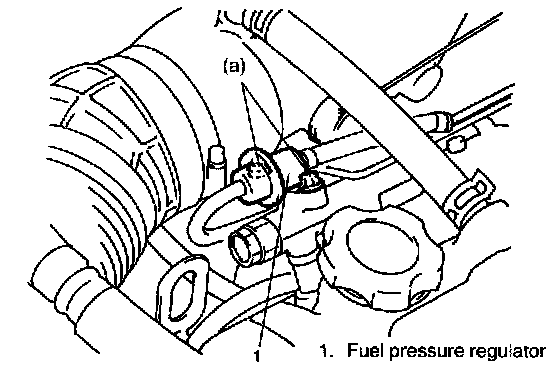 (a)

1

1. Fuel pressure regulator