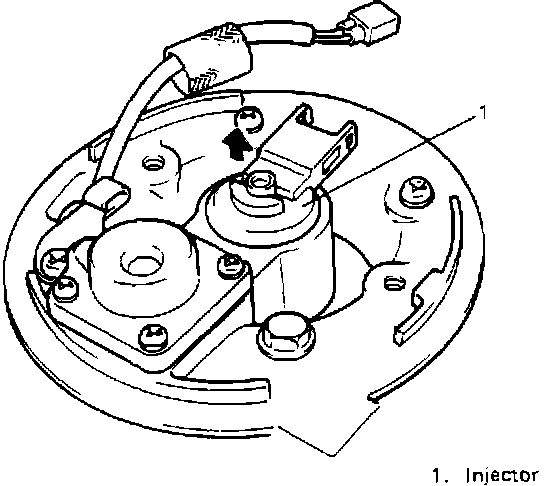 1

1. Injector