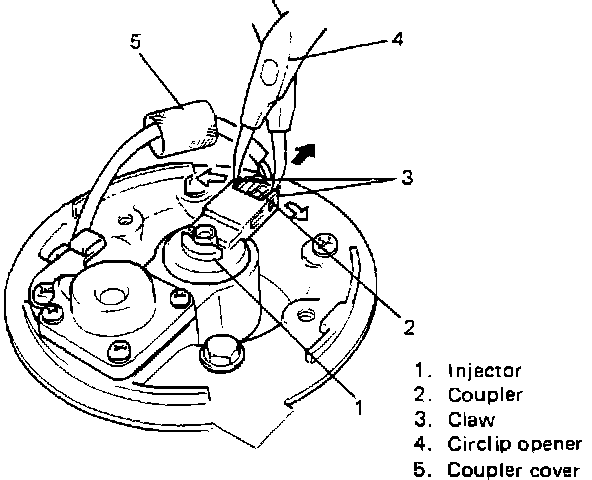 5
4
3
2
1

1. Injector
2. Coupler
3. Claw
4. Circlip opener
5. Coupler cover