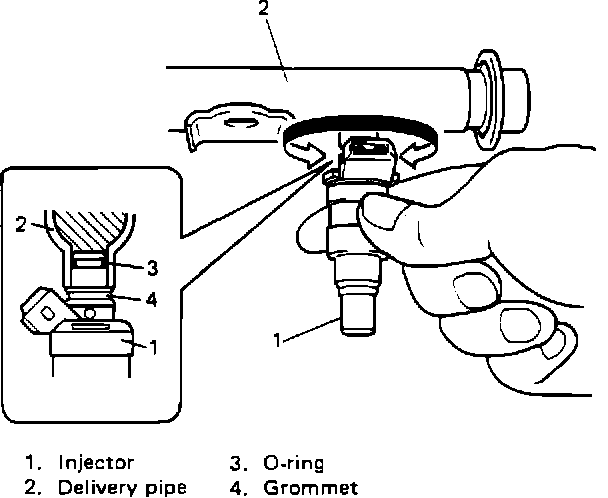 2

2
3
4
1

1

1. Injector
2. Delivery pipe
3. O-ring
4. Grommet