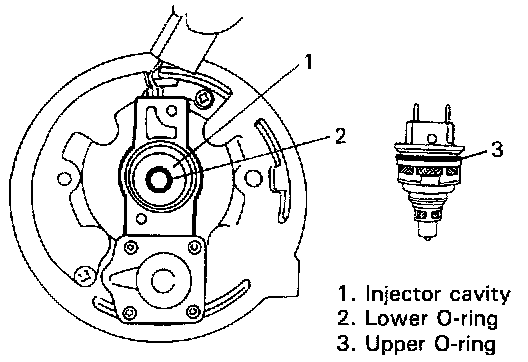 1
2
3
1. Injector cavity
2. Lower O-ring
3. Upper O-ring