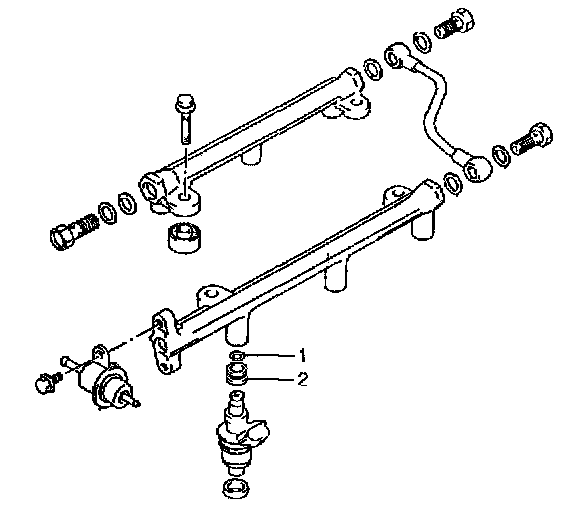 1
2