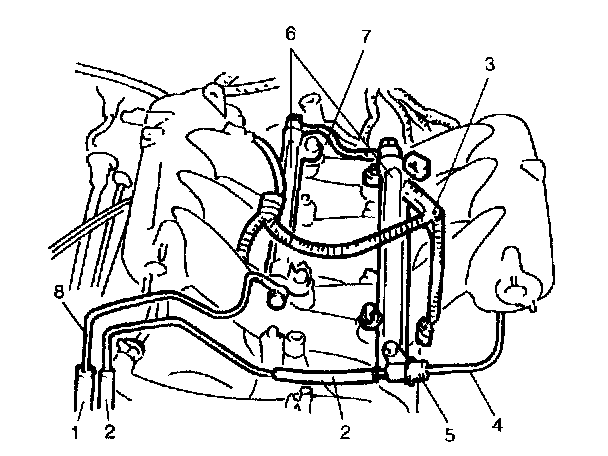 6
7
3
8
1
2
2
5
4