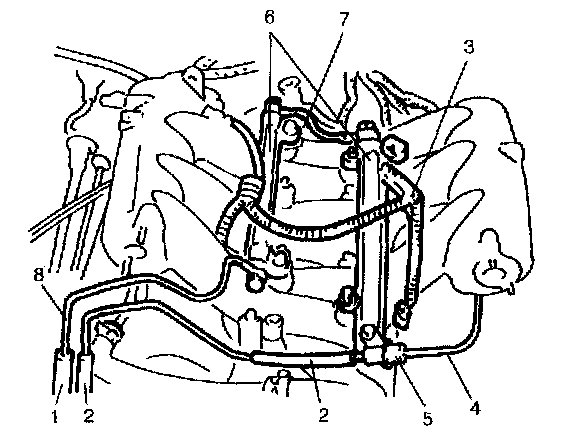 6
7
3
8
1
2
2
5
4