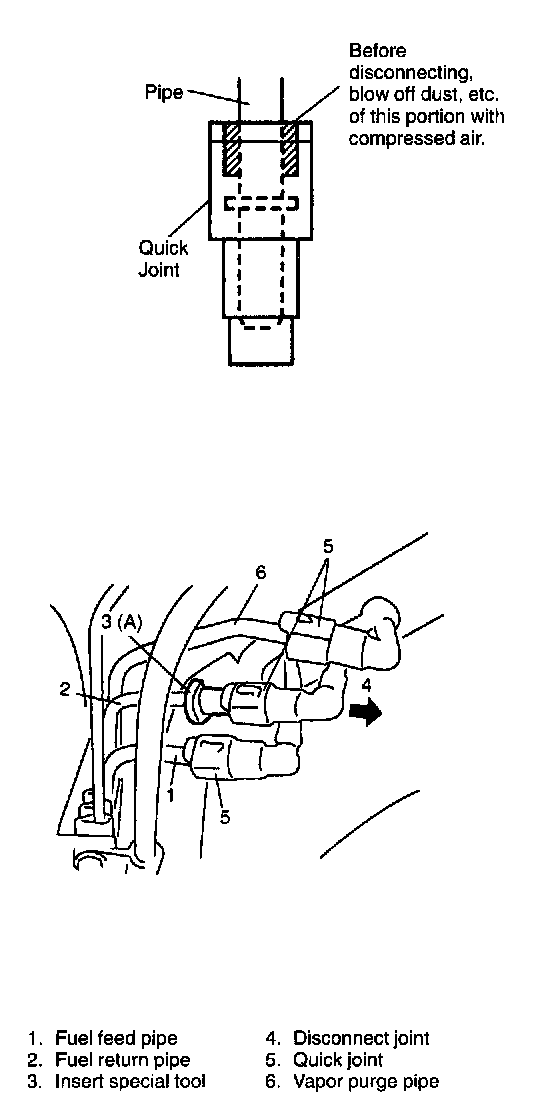 Pipe

Before disconnecting, blow off dust, etc. of this portion with compressed air.

Quick Joint

5
6
3 (A)
2
4
1
5

1. Fuel feed pipe
2. Fuel return pipe
3. Insert special tool

4. Disconnect joint
5. Quick joint
6. Vapor purge pipe