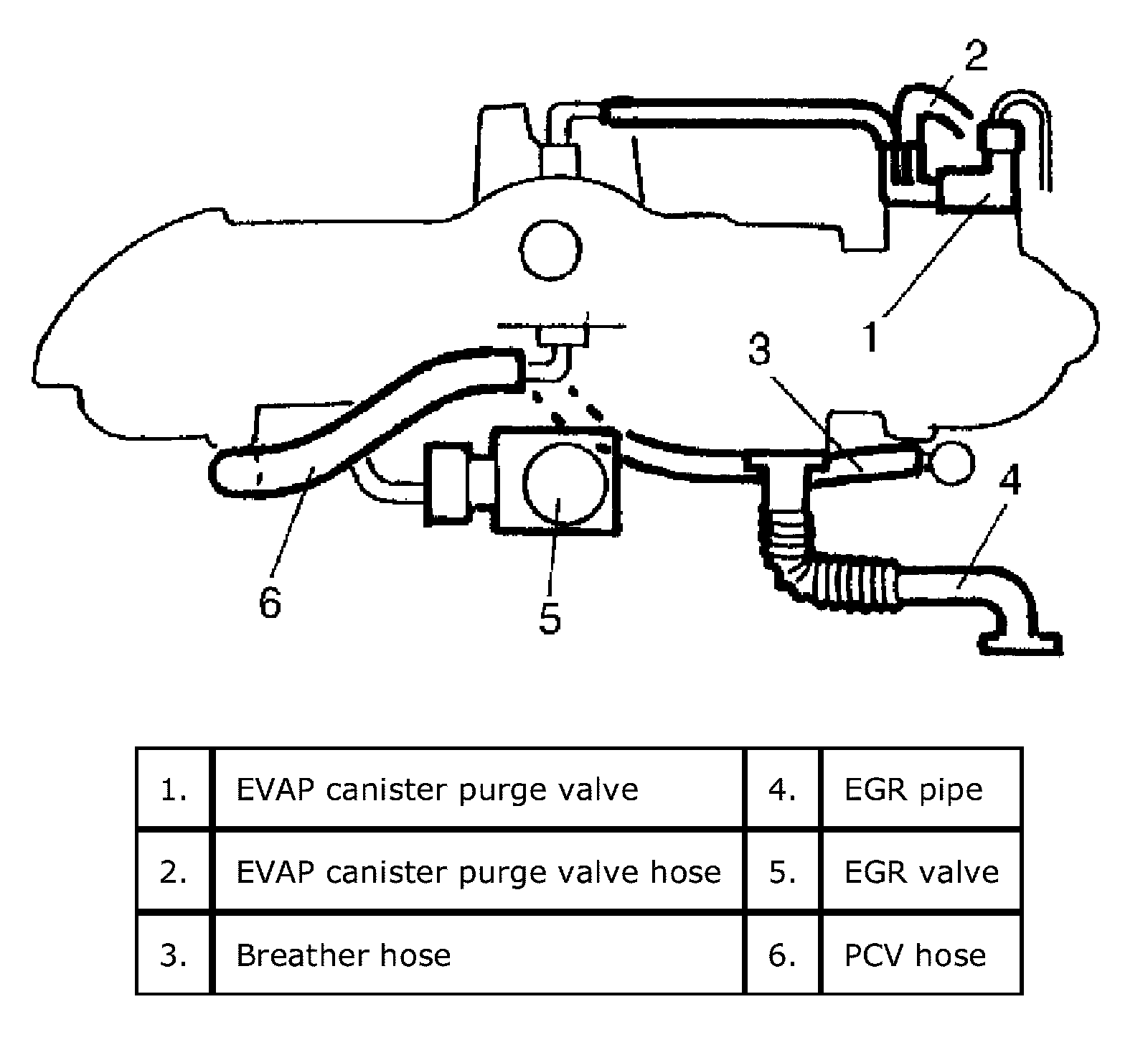 2
1
3
4
6
5

| 1. | EVAP canister purge valve | 4. | EGR pipe |
|---|---|---|---|
| 2. | EVAP canister purge valve hose | 5. | EGR valve |
| 3. | Breather hose | 6. | PCV hose |