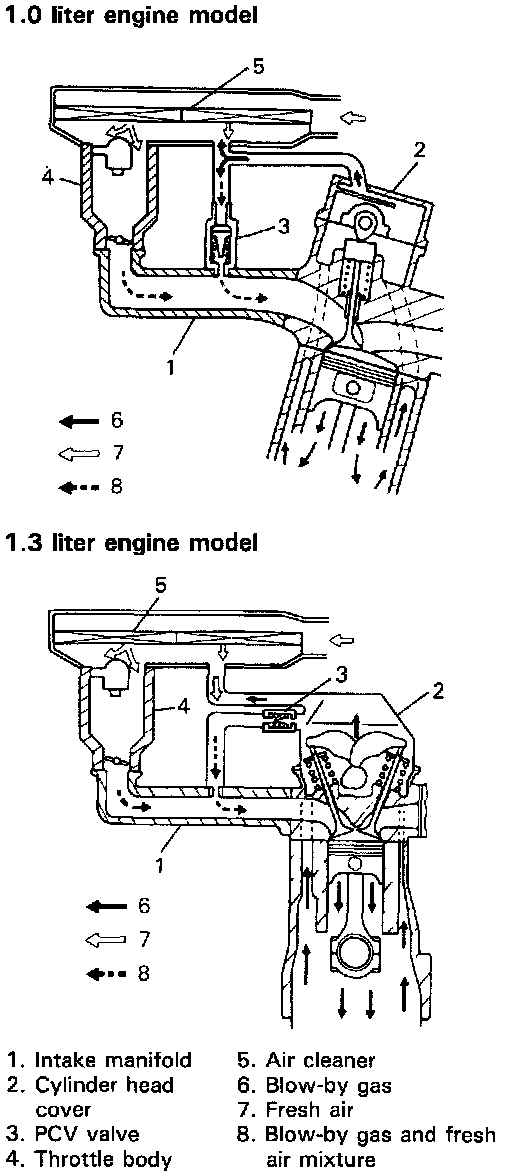 1.0 liter engine model

5
2
4
3
1

6
7
8

1.3 liter engine model

5
3
2
4
1

6
7
8

1. Intake manifold
2. Cylinder head cover
3. PCV valve
4. Throttle body

5. Air cleaner
6. Blow-by gas
7. Fresh air
8. Blow-by gas and fresh air mixture