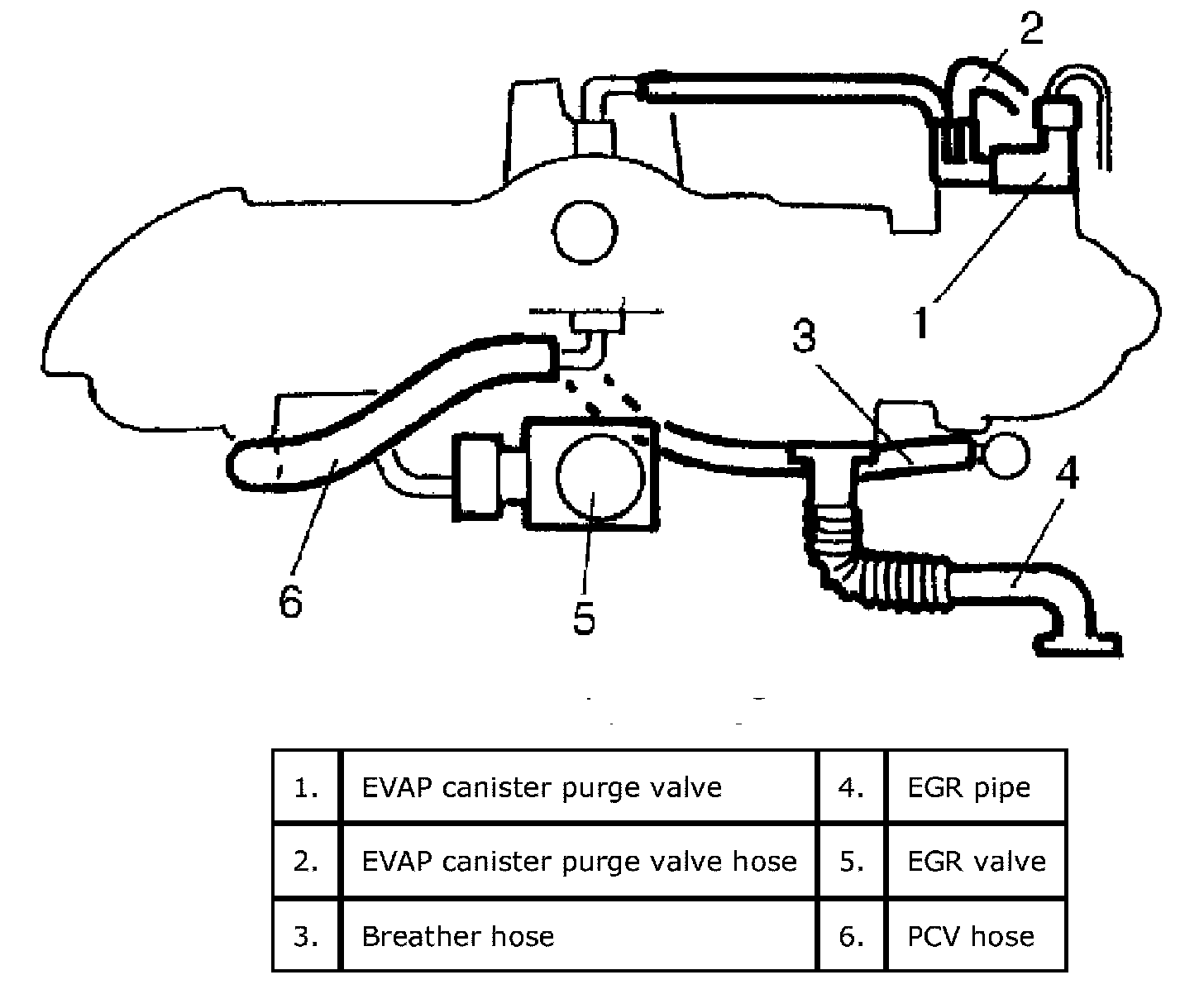 2
1
3
4
6
5

| 1. | EVAP canister purge valve | 4. | EGR pipe |
|---|---|---|---|
| 2. | EVAP canister purge valve hose | 5. | EGR valve |
| 3. | Breather hose | 6. | PCV hose |