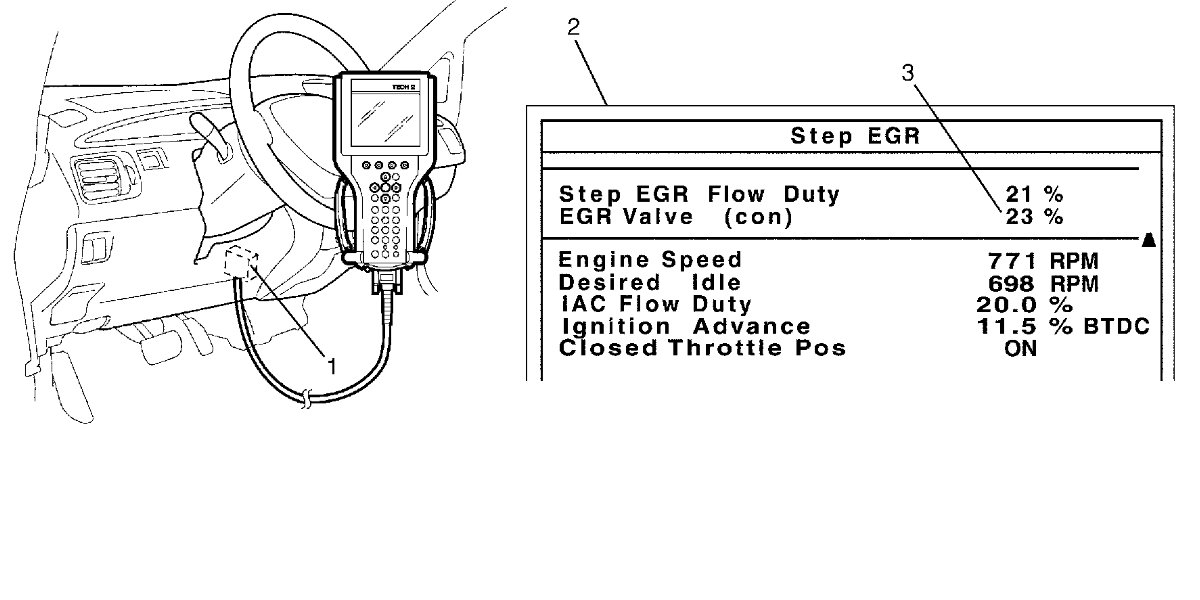 TECH 2

1

2

3

Step EGR

Step EGR Flow Duty 21 %
EGR Valve (con) 23 %

Engine Speed 771 RPM
Desired Idle 698 RPM
IAC Flow Duty 20.0 %
Ignition Advance 11.5 % BTDC
Closed Throttle Pos ON