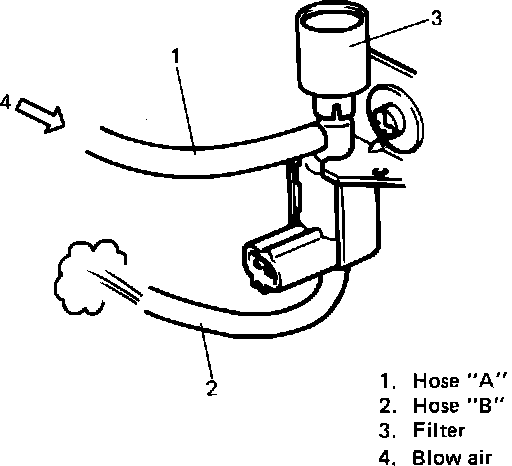 3

1

4

2

1. Hose "A"
2. Hose "B"
3. Filter
4. Blow air