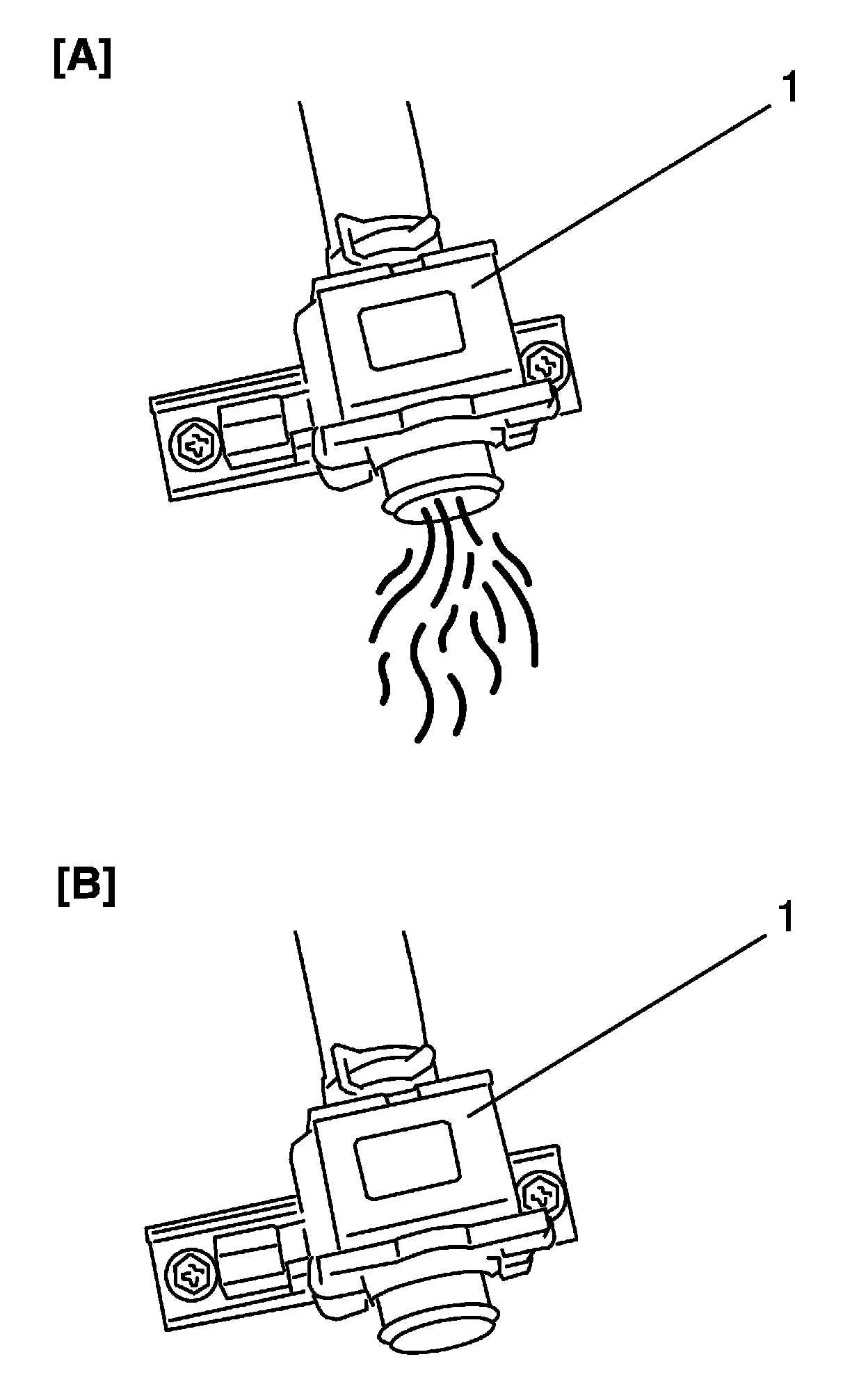 [A]

1

[B]

1