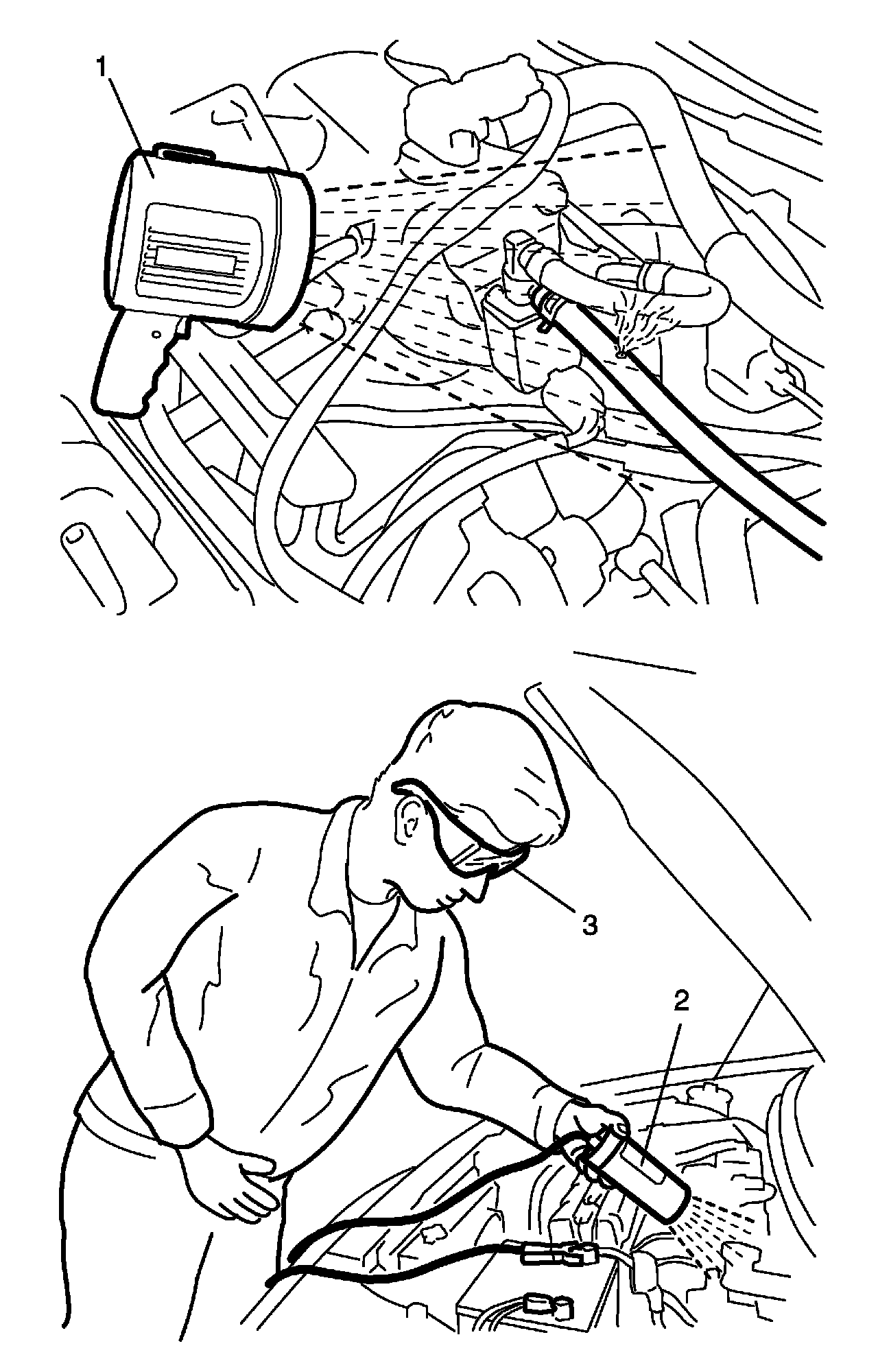 1
3
2