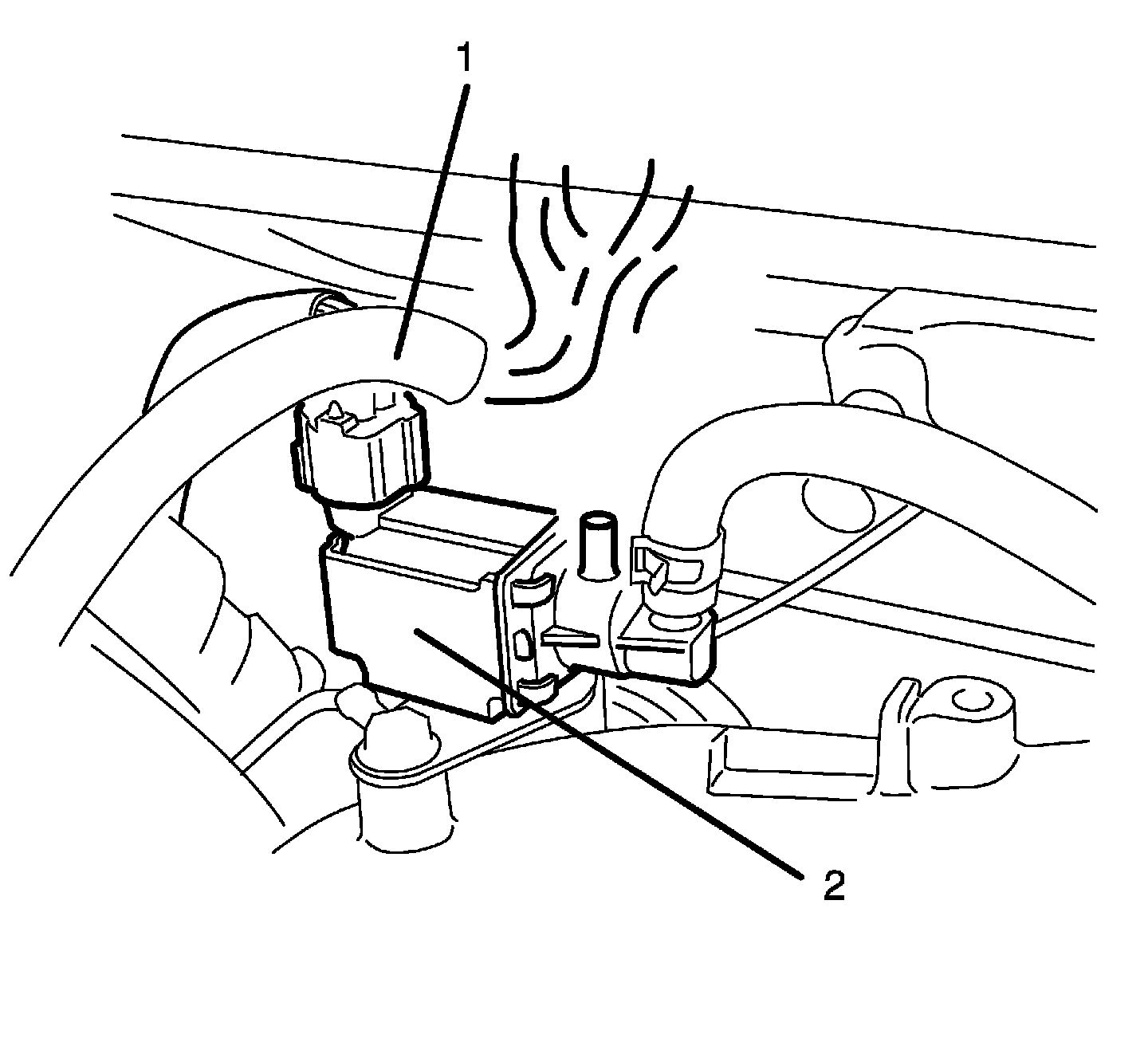 1

2