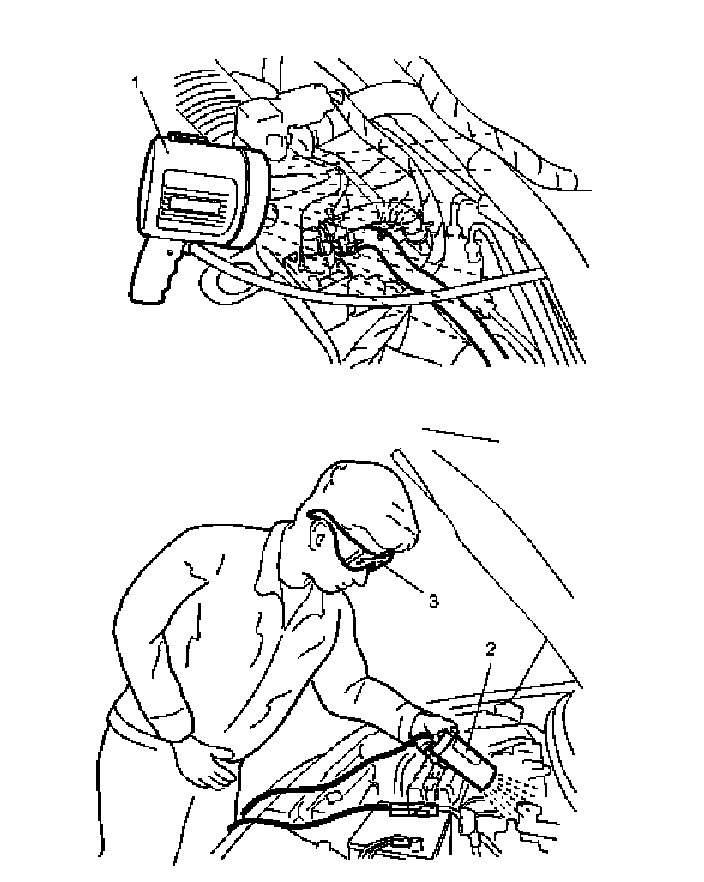 1

3

2