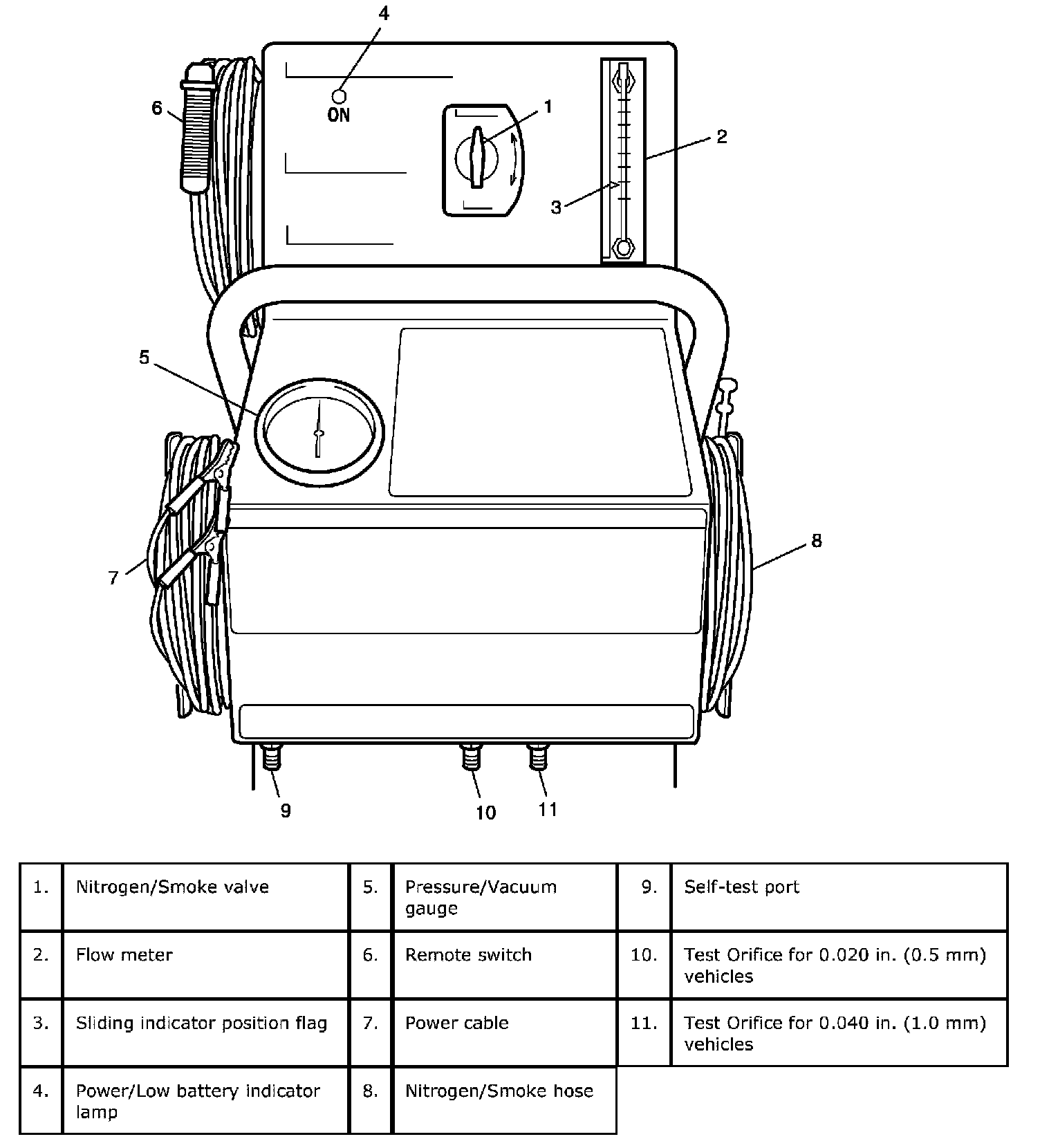 4

ON

6

1

2

3

5

7

8

9

10

11

| 1. | Nitrogen/Smoke valve | 5. | Pressure/Vacuum gauge | 9. | Self-test port |
|---|---|---|---|---|---|
| 2. | Flow meter | 6. | Remote switch | 10. | Test Orifice for 0.020 in. (0.5 mm) vehicles |
| 3. | Sliding indicator position flag | 7. | Power cable | 11. | Test Orifice for 0.040 in. (1.0 mm) vehicles |
| 4. | Power/Low battery indicator lamp | 8. | Nitrogen/Smoke hose | | |