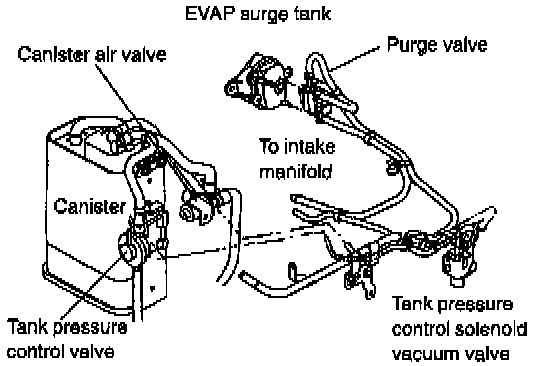 EVAP surge tank

Canister air valve

Purge valve

To intake manifold

Canister

Tank pressure control valve

Tank pressure control solenoid vacuum valve