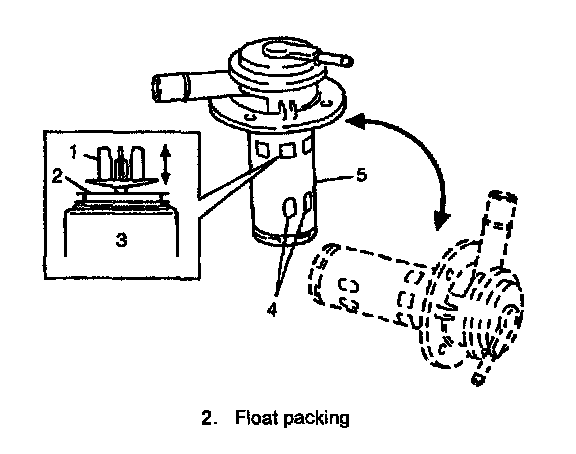 1
2
3
5
4
2. Float packing