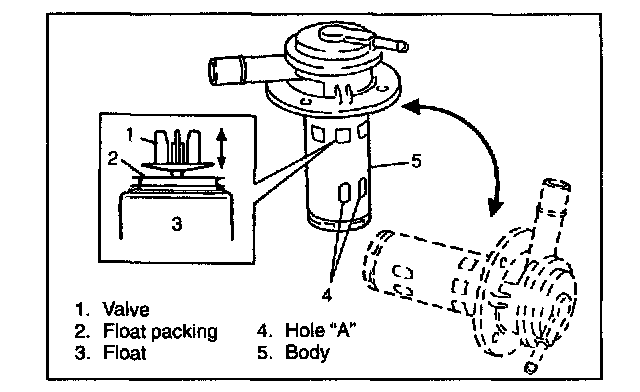 1
2
3
5
4

1. Valve
2. Float packing
3. Float

4. Hole "A"
5. Body