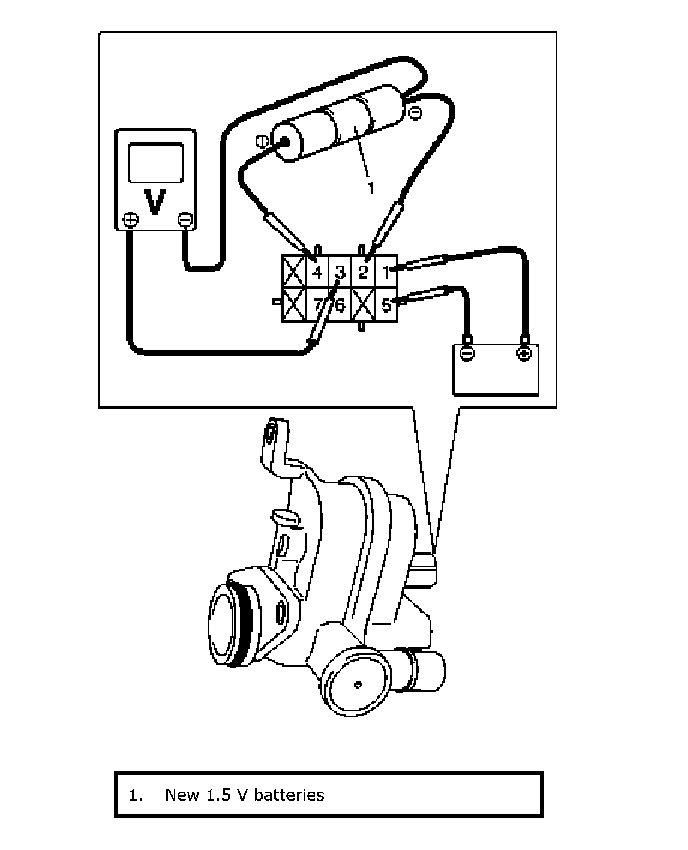 V

1

4 3 2 1

7 6 5

1. New 1.5 V batteries