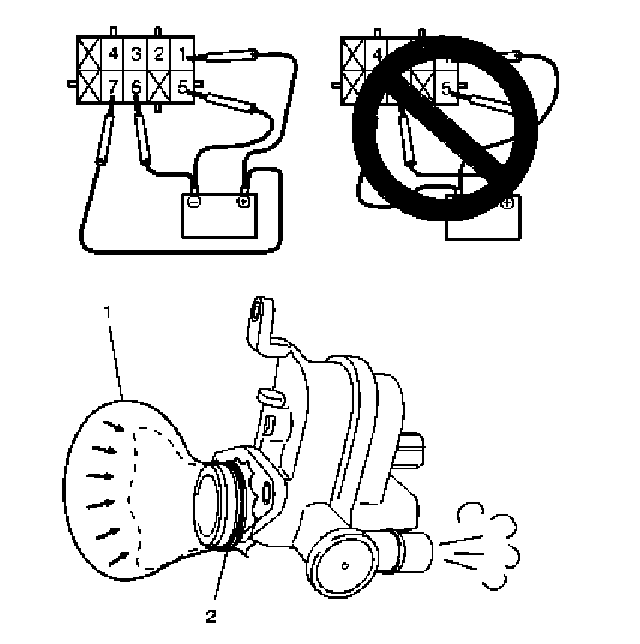 4 3 2 1
7 6 5
4
5
1
2